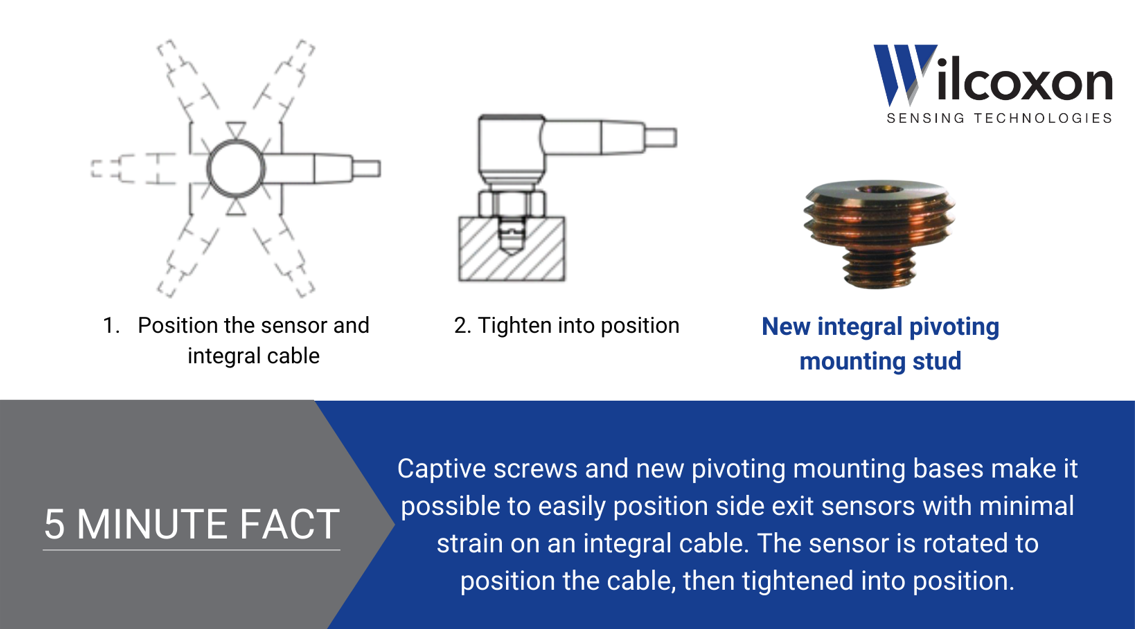 Wilcoxon
SENSING TECHNOLOGIES

1. Position the sensor and integral cable

2. Tighten into position

New integral pivoting mounting stud

5 MINUTE FACT

Captive screws and new pivoting mounting bases make it possible to easily position side exit sensors with minimal strain on an integral cable. The sensor is rotated to position the cable, then tightened into position.