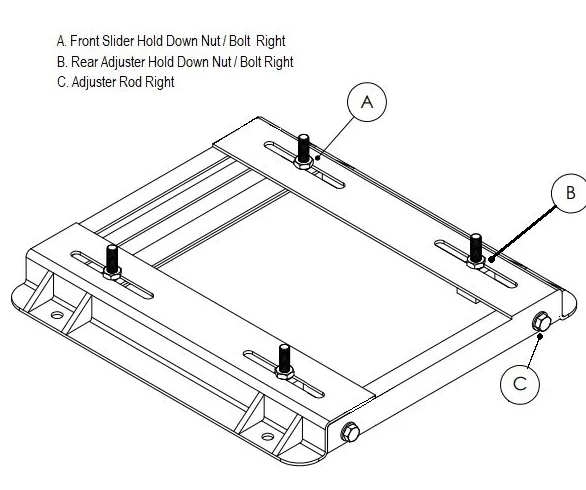 A. Front Slider Hold Down Nut / Bolt Right
B. Rear Adjuster Hold Down Nut / Bolt Right
C. Adjuster Rod Right

A

B

C